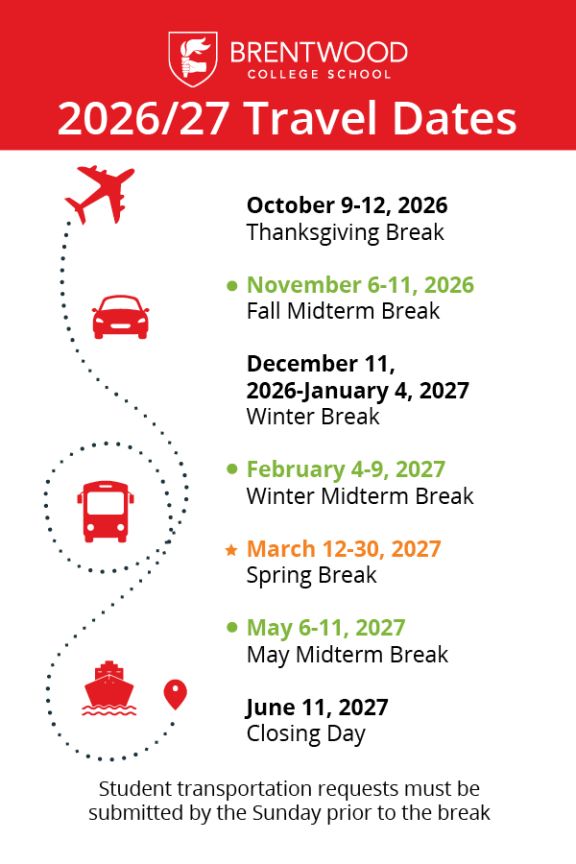 BRENTWOOD
COLLEGE SCHOOL

2026/27 Travel Dates

October 9-12, 2026
Thanksgiving Break

November 6-11, 2026
Fall Midterm Break

December 11, 2026-January 4, 2027
Winter Break

February 4-9, 2027
Winter Midterm Break

March 12-30, 2027
Spring Break

May 6-11, 2027
May Midterm Break

June 11, 2027
Closing Day

Student transportation requests must be submitted by the Sunday prior to the break